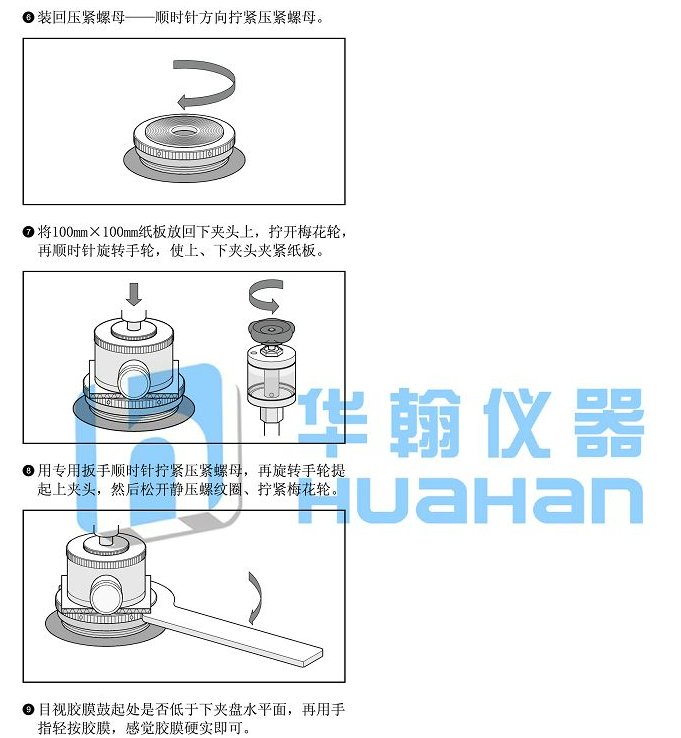 ❻装回压紧螺母——顺时针方向拧紧压紧螺母。

❼将100mm×100mm纸板放回下夹头上，拧开梅花轮，再顺时针旋转手轮，使上、下夹头夹紧纸板。

华翰仪器
HUAHAN

❽用专用扳手顺时针拧紧压紧螺母，再旋转手轮提起上夹头，然后松开静压螺纹圈、拧紧梅花轮。

❾目视胶膜鼓起处是否低于下夹盘水平面，再用手指轻按胶膜，感觉胶膜硬实即可。